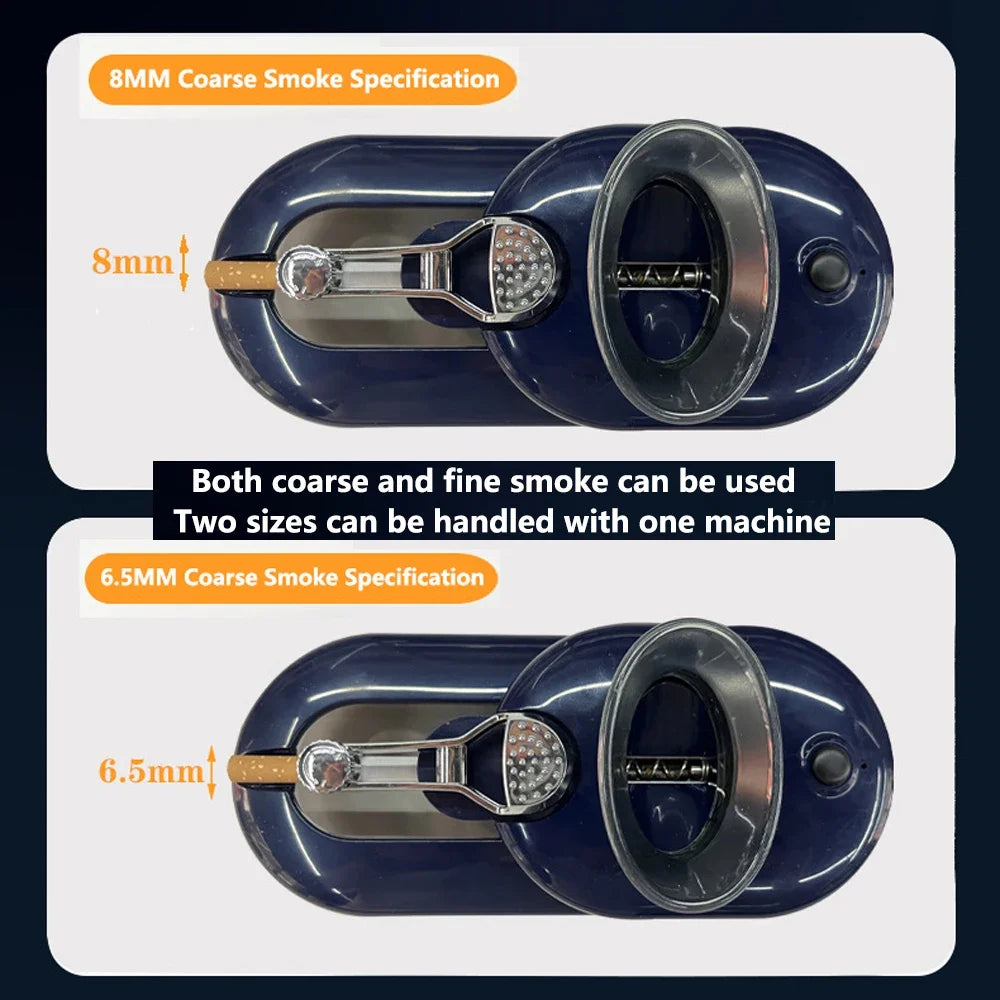 8MM Coarse Smoke Specification

8mm

Both coarse and fine smoke can be used
Two sizes can be handled with one machine

6.5MM Coarse Smoke Specification

6.5mm